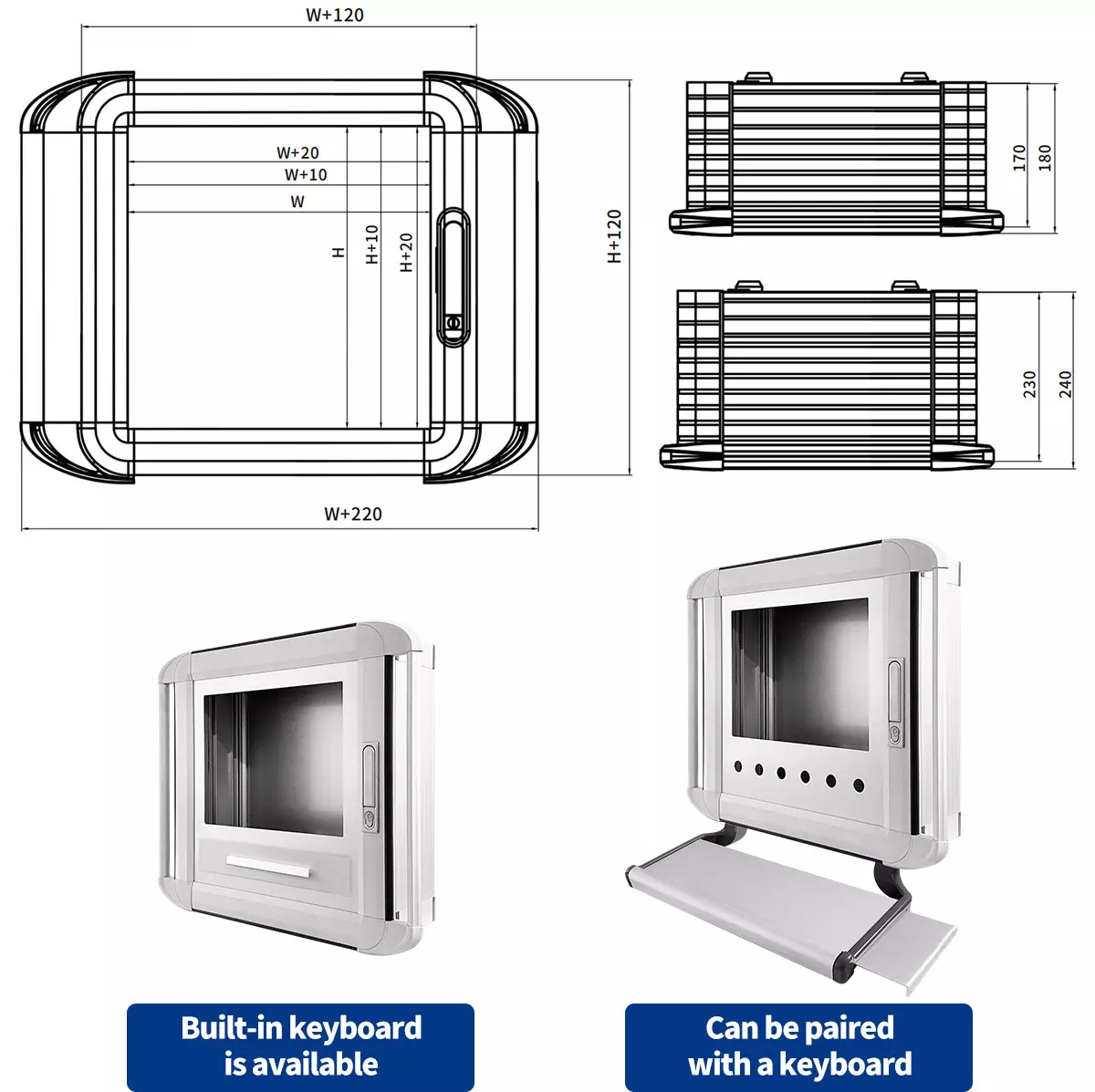 W+120

W+20
W+10
W

H
H+10
H+20

H+120

W+220

170
180

230
240

Built-in keyboard is available

Can be paired with a keyboard