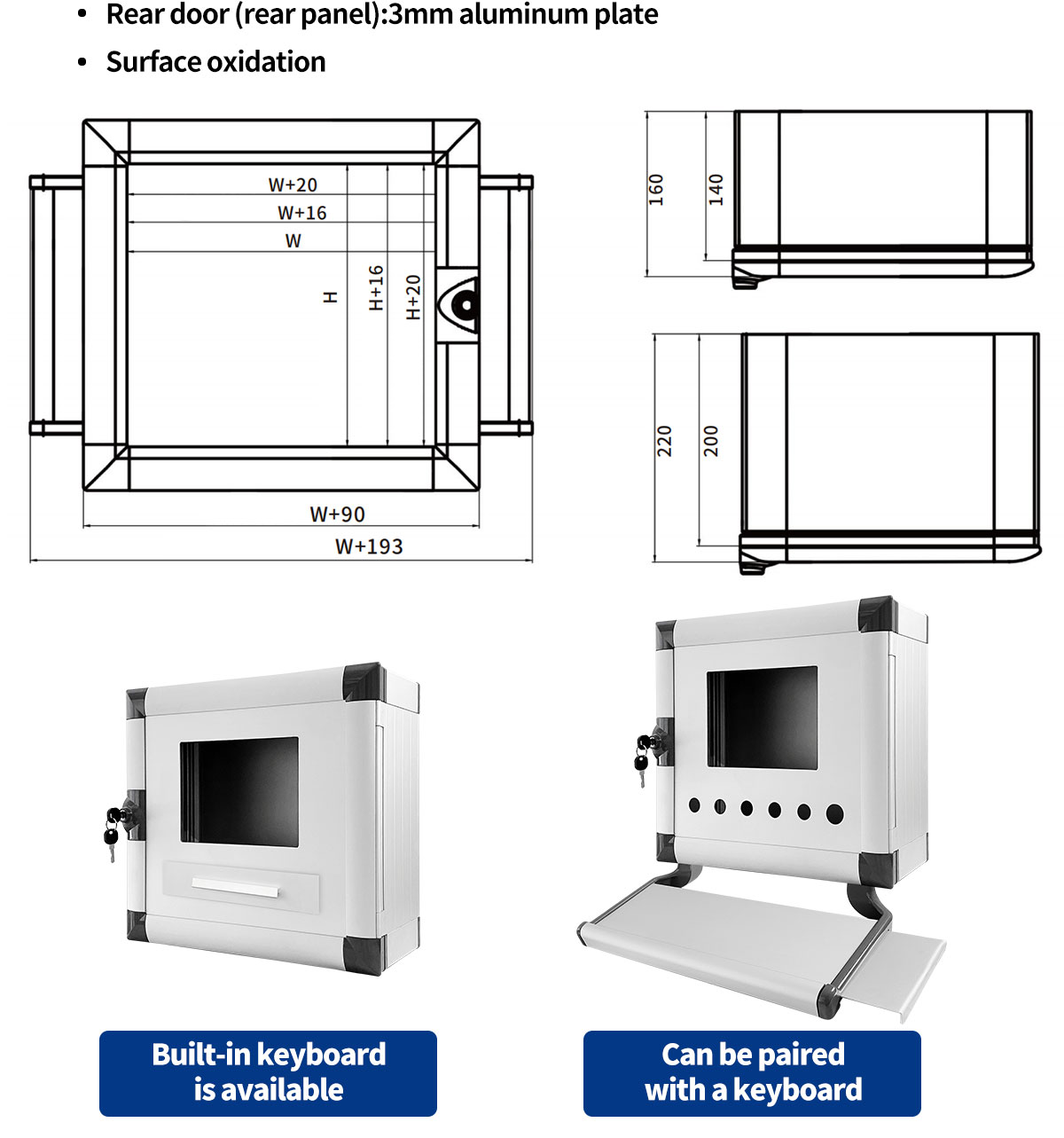 • Rear door (rear panel):3mm aluminum plate
• Surface oxidation

W+20
W+16
W
H
H+16
H+20
W+90
W+193

160
140

220
200

Built-in keyboard is available

Can be paired with a keyboard