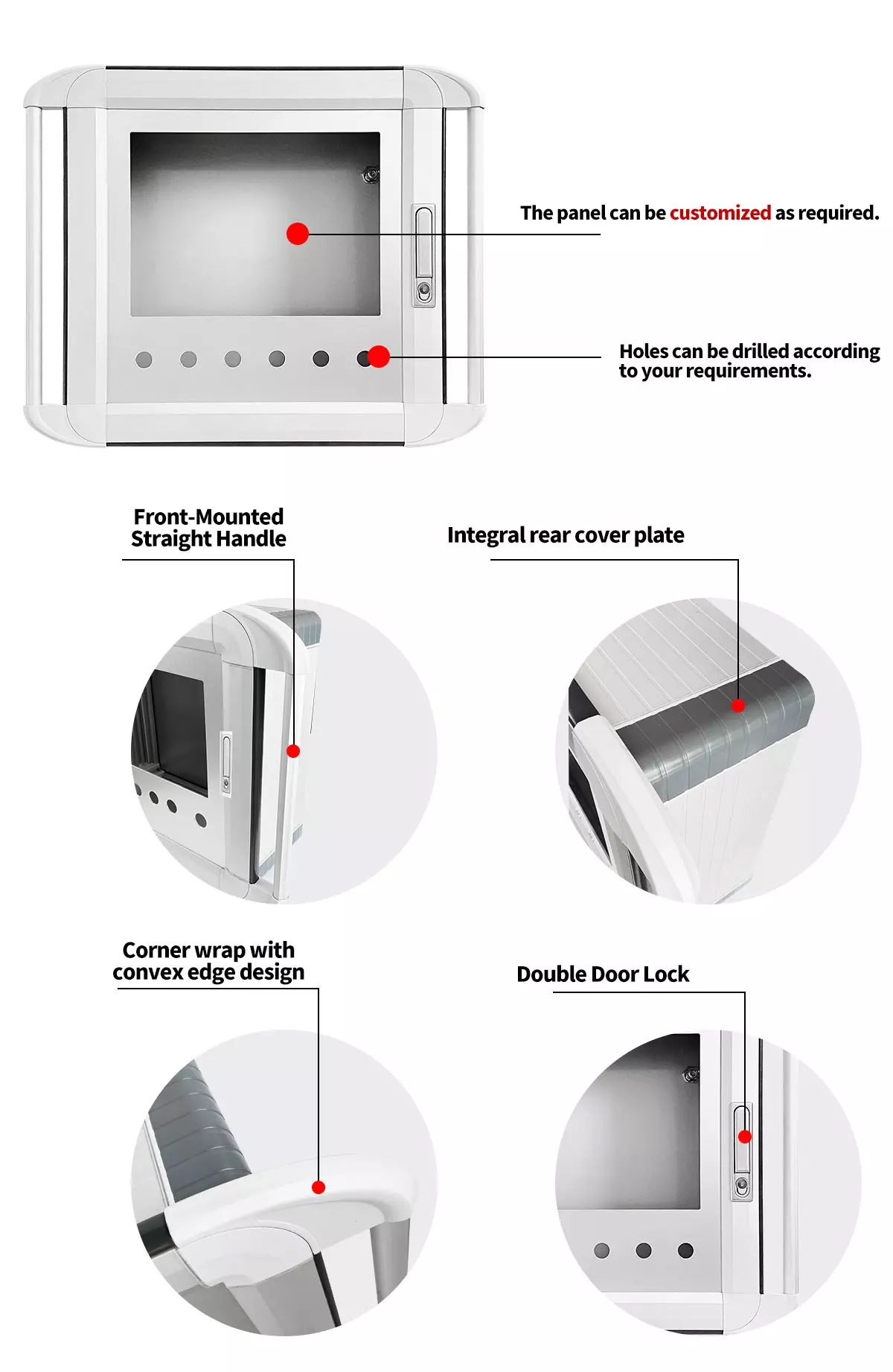 The panel can be customized as required.

Holes can be drilled according to your requirements.

Front-Mounted Straight Handle

Integral rear cover plate

Corner wrap with convex edge design

Double Door Lock