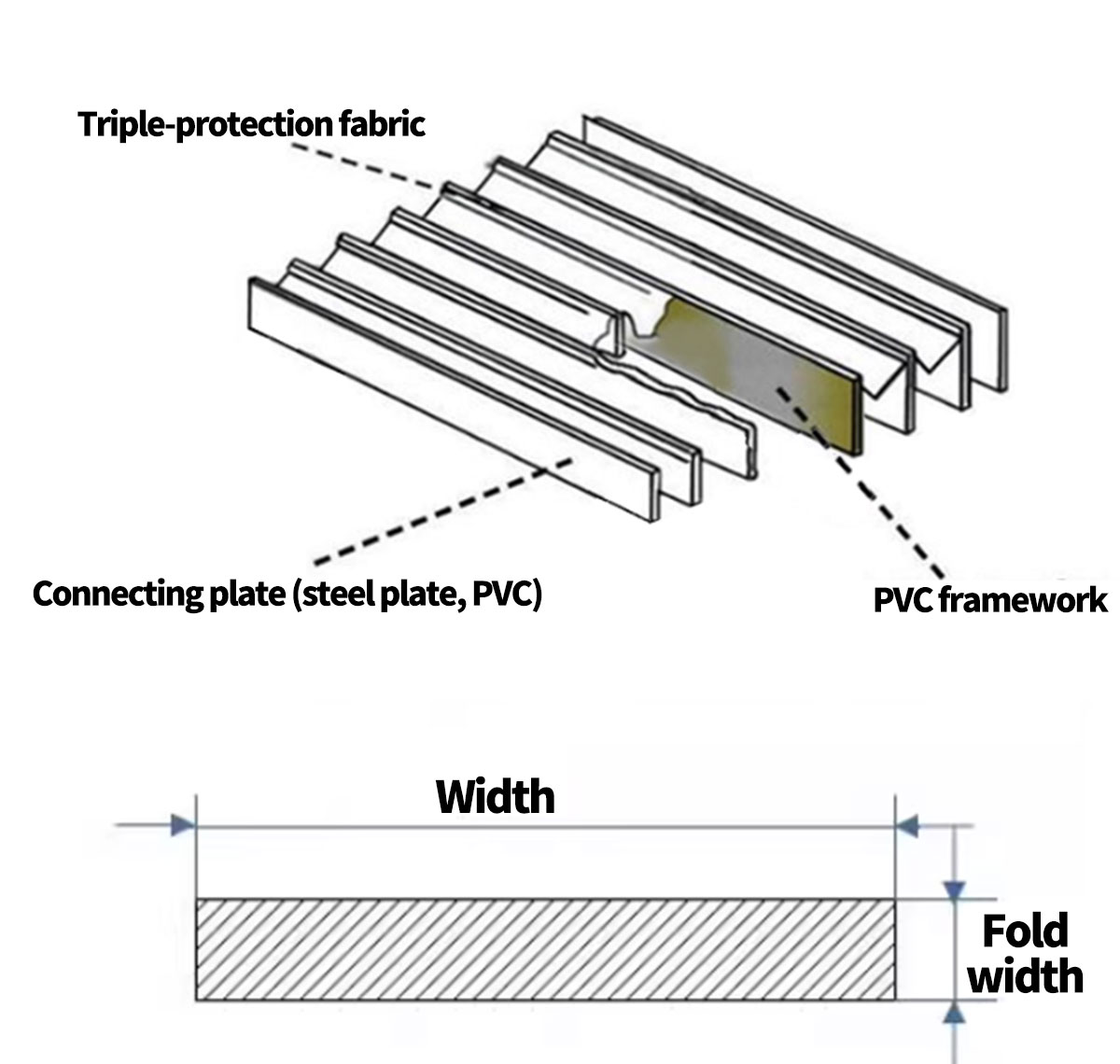 Triple-protection fabric

Connecting plate (steel plate, PVC)

PVC framework

Width

Fold width