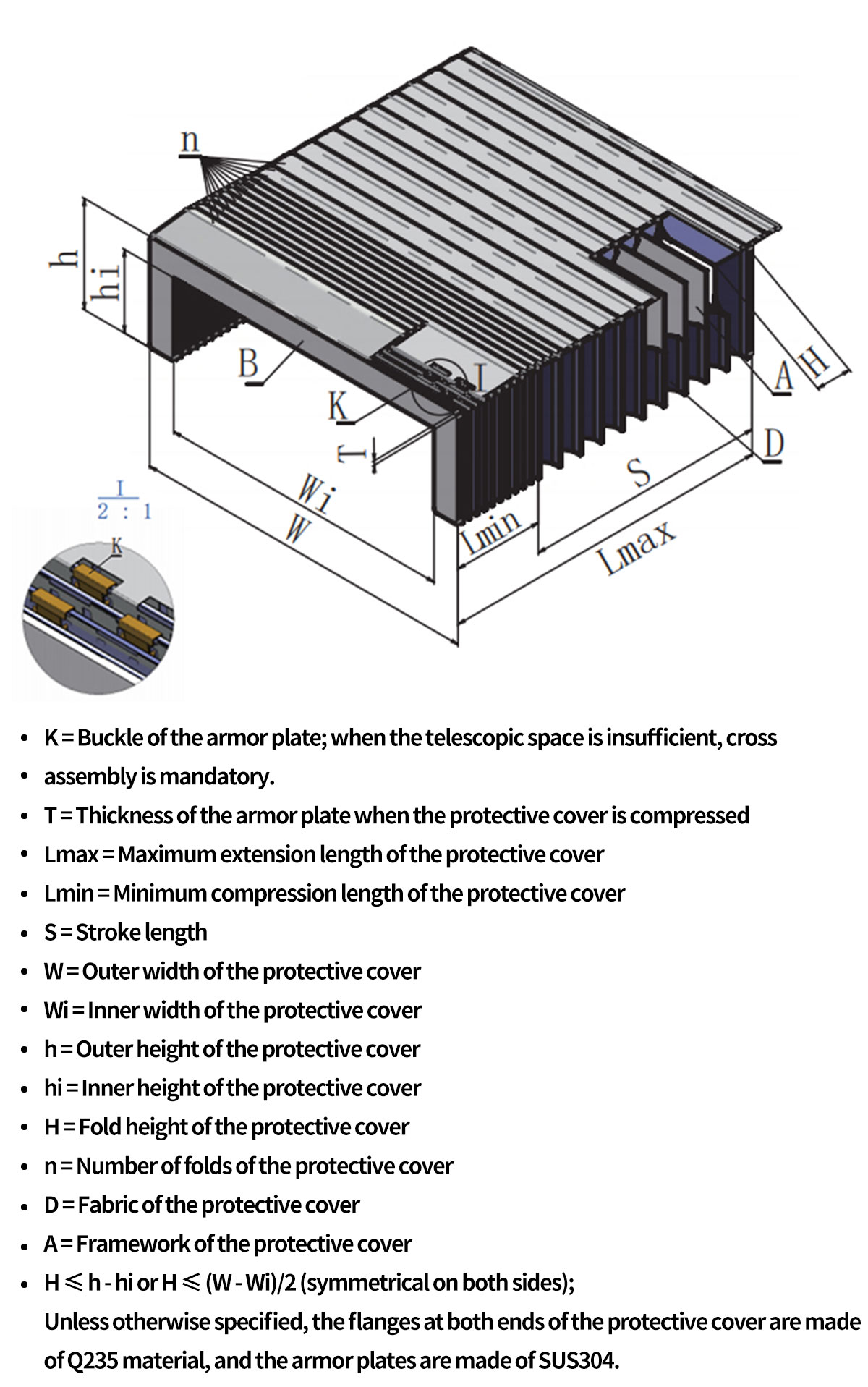 n
h
hi
B
K
I
T
Wi
W
Lmin
S
Lmax
A
H
D
I
2 : 1
K

- K = Buckle of the armor plate; when the telescopic space is insufficient, cross
- assembly is mandatory.
- T = Thickness of the armor plate when the protective cover is compressed
- Lmax = Maximum extension length of the protective cover
- Lmin = Minimum compression length of the protective cover
- S = Stroke length
- W = Outer width of the protective cover
- Wi = Inner width of the protective cover
- h = Outer height of the protective cover
- hi = Inner height of the protective cover
- H = Fold height of the protective cover
- n = Number of folds of the protective cover
- D = Fabric of the protective cover
- A = Framework of the protective cover
- H ≤ h - hi or H ≤ (W - Wi)/2 (symmetrical on both sides);
Unless otherwise specified, the flanges at both ends of the protective cover are made of Q235 material, and the armor plates are made of SUS304.