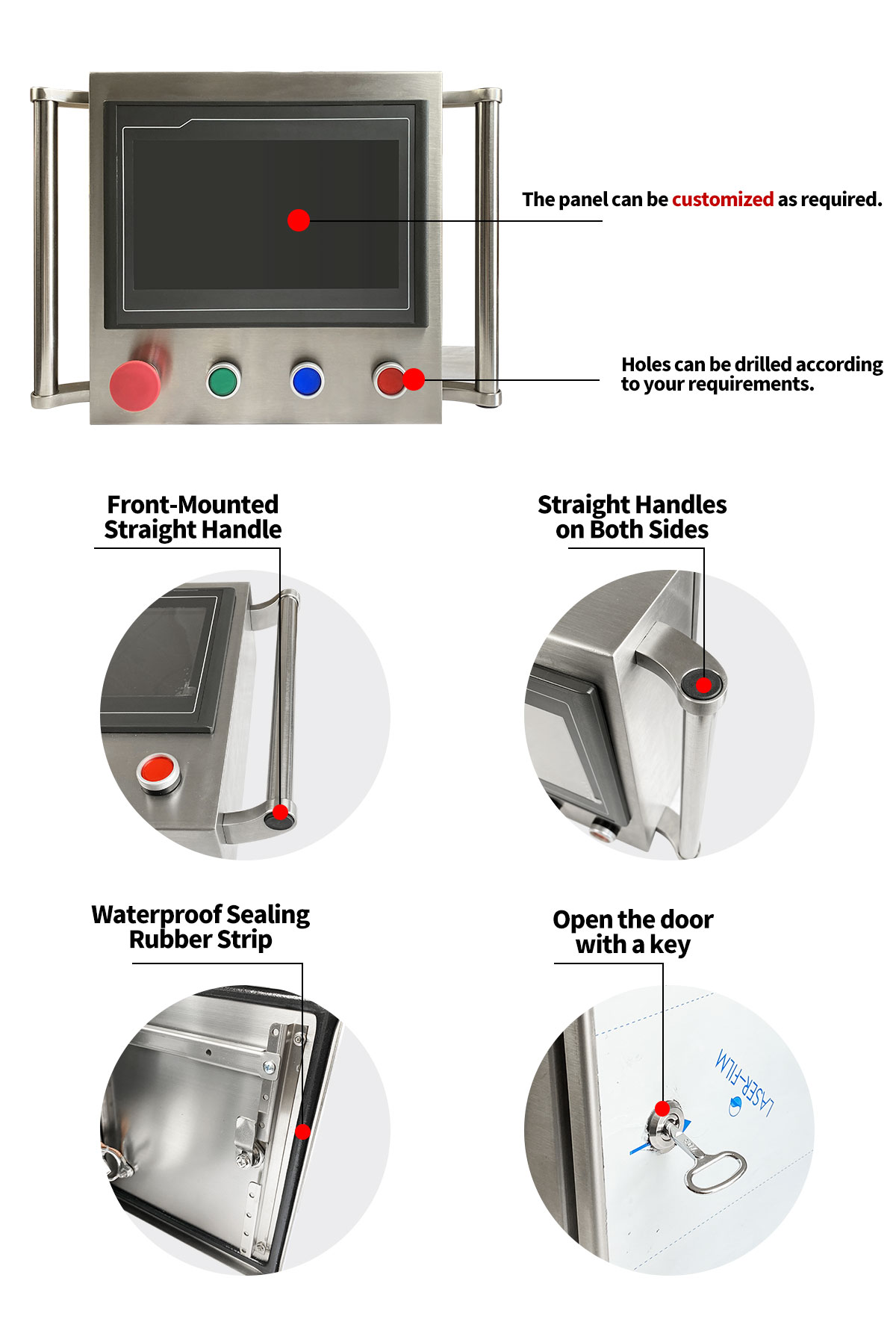 The panel can be customized as required.

Holes can be drilled according to your requirements.

Front-Mounted Straight Handle

Straight Handles on Both Sides

Waterproof Sealing Rubber Strip

Open the door with a key

LASER-FILM