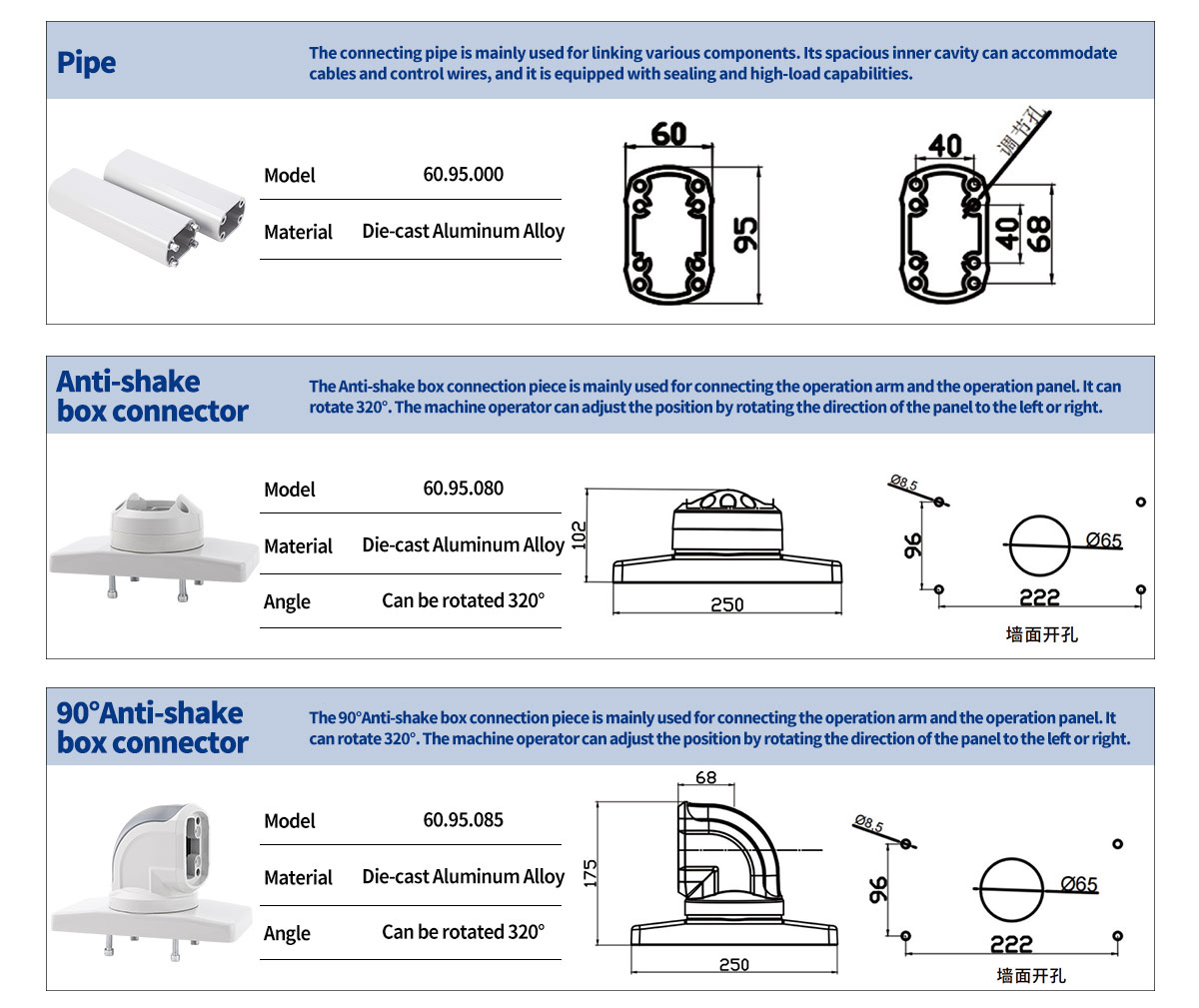 Pipe

The connecting pipe is mainly used for linking various components. Its spacious inner cavity can accommodate cables and control wires, and it is equipped with sealing and high-load capabilities.

| Model | 60.95.000 |
|---|---|
| Material | Die-cast Aluminum Alloy |

60

95

40

调节孔

40

68

Anti-shake box connector

The Anti-shake box connection piece is mainly used for connecting the operation arm and the operation panel. It can rotate 320°. The machine operator can adjust the position by rotating the direction of the panel to the left or right.

| Model | 60.95.080 |
|---|---|
| Material | Die-cast Aluminum Alloy |
| Angle | Can be rotated 320° |

102

250

Ø8.5

96

Ø65

222

墙面开孔

90°Anti-shake box connector

The 90°Anti-shake box connection piece is mainly used for connecting the operation arm and the operation panel. It can rotate 320°. The machine operator can adjust the position by rotating the direction of the panel to the left or right.

| Model | 60.95.085 |
|---|---|
| Material | Die-cast Aluminum Alloy |
| Angle | Can be rotated 320° |

68

175

250

Ø8.5

96

Ø65

222

墙面开孔