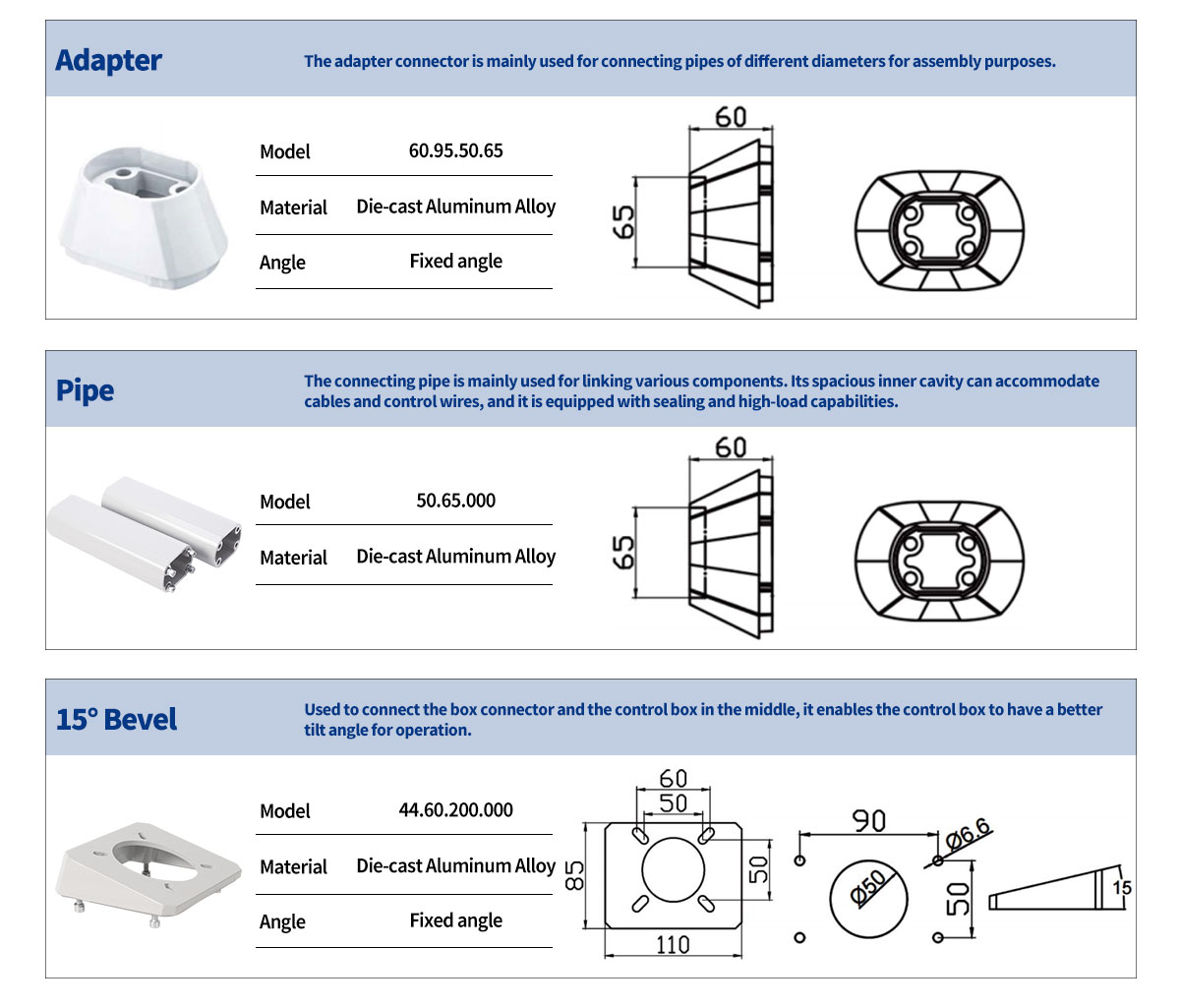 Adapter

The adapter connector is mainly used for connecting pipes of different diameters for assembly purposes.

| Model | 60.95.50.65 |
|---|---|
| Material | Die-cast Aluminum Alloy |
| Angle | Fixed angle |

60

65

Pipe

The connecting pipe is mainly used for linking various components. Its spacious inner cavity can accommodate cables and control wires, and it is equipped with sealing and high-load capabilities.

| Model | 50.65.000 |
|---|---|
| Material | Die-cast Aluminum Alloy |

60

65

15° Bevel

Used to connect the box connector and the control box in the middle, it enables the control box to have a better tilt angle for operation.

| Model | 44.60.200.000 |
|---|---|
| Material | Die-cast Aluminum Alloy |
| Angle | Fixed angle |

60

50

85

50

110

90

Ø6.6

Ø50

50

15