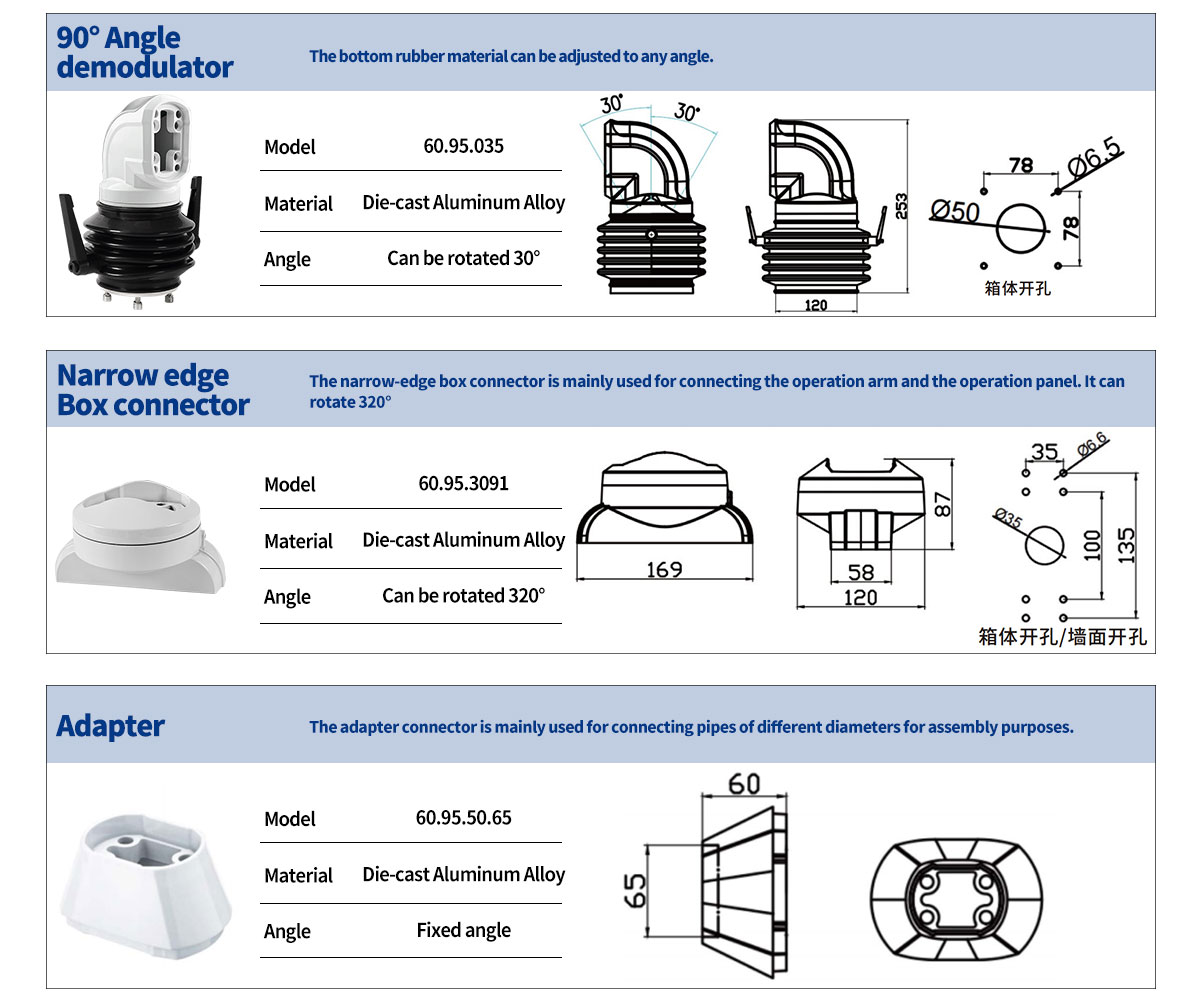 90° Angle demodulator

The bottom rubber material can be adjusted to any angle.

| Model | 60.95.035 |
|---|---|
| Material | Die-cast Aluminum Alloy |
| Angle | Can be rotated 30° |

30° 30°

253

120

78 Ø6.5

Ø50 78

箱体开孔

Narrow edge Box connector

The narrow-edge box connector is mainly used for connecting the operation arm and the operation panel. It can rotate 320°

| Model | 60.95.3091 |
|---|---|
| Material | Die-cast Aluminum Alloy |
| Angle | Can be rotated 320° |

169

87

58

120

35 Ø6.6

Ø35 100 135

箱体开孔/墙面开孔

Adapter

The adapter connector is mainly used for connecting pipes of different diameters for assembly purposes.

| Model | 60.95.50.65 |
|---|---|
| Material | Die-cast Aluminum Alloy |
| Angle | Fixed angle |

60

65