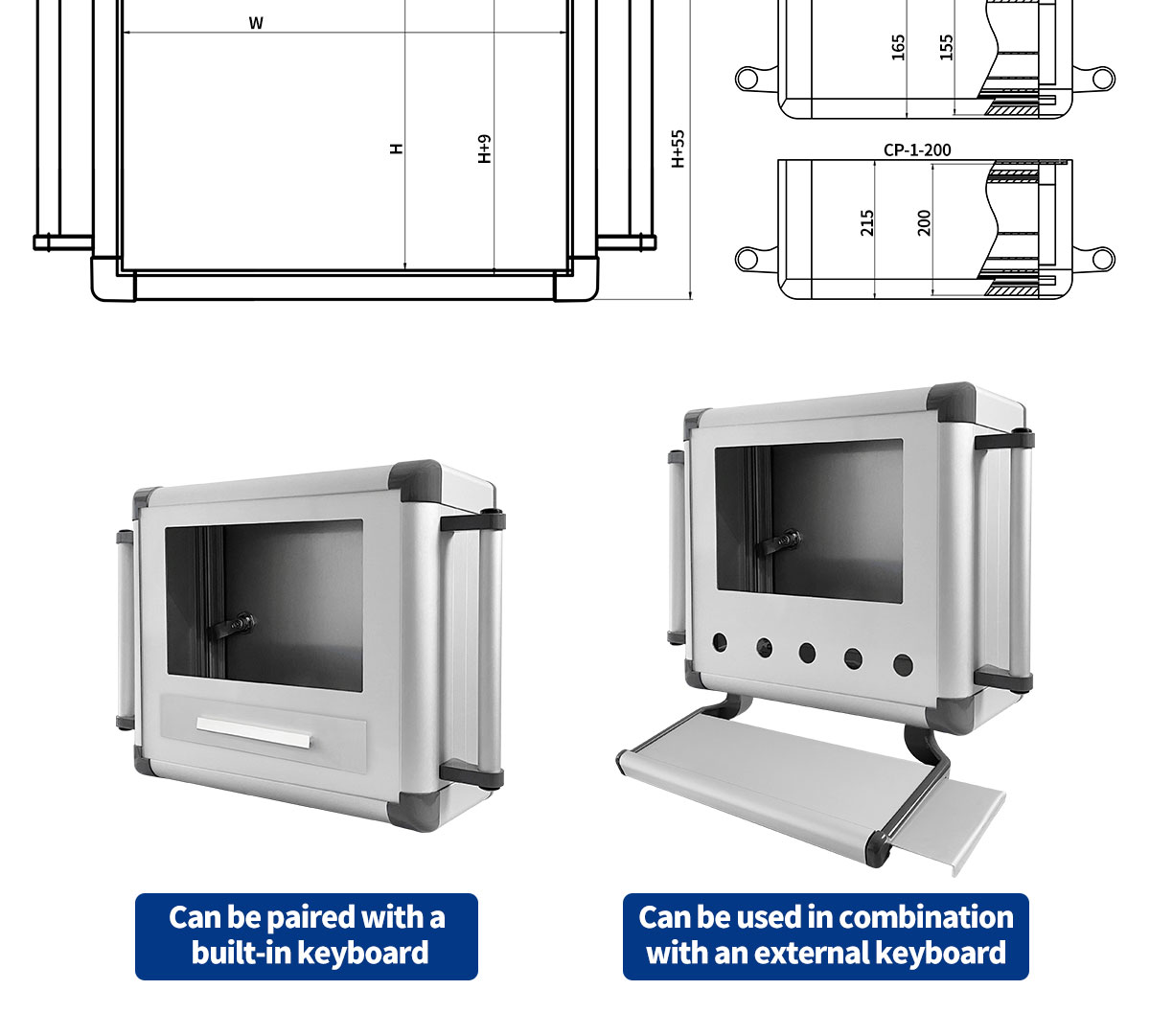 W

H

H+9

H+55

165

155

CP-1-200

215

200

Can be paired with a built-in keyboard

Can be used in combination with an external keyboard