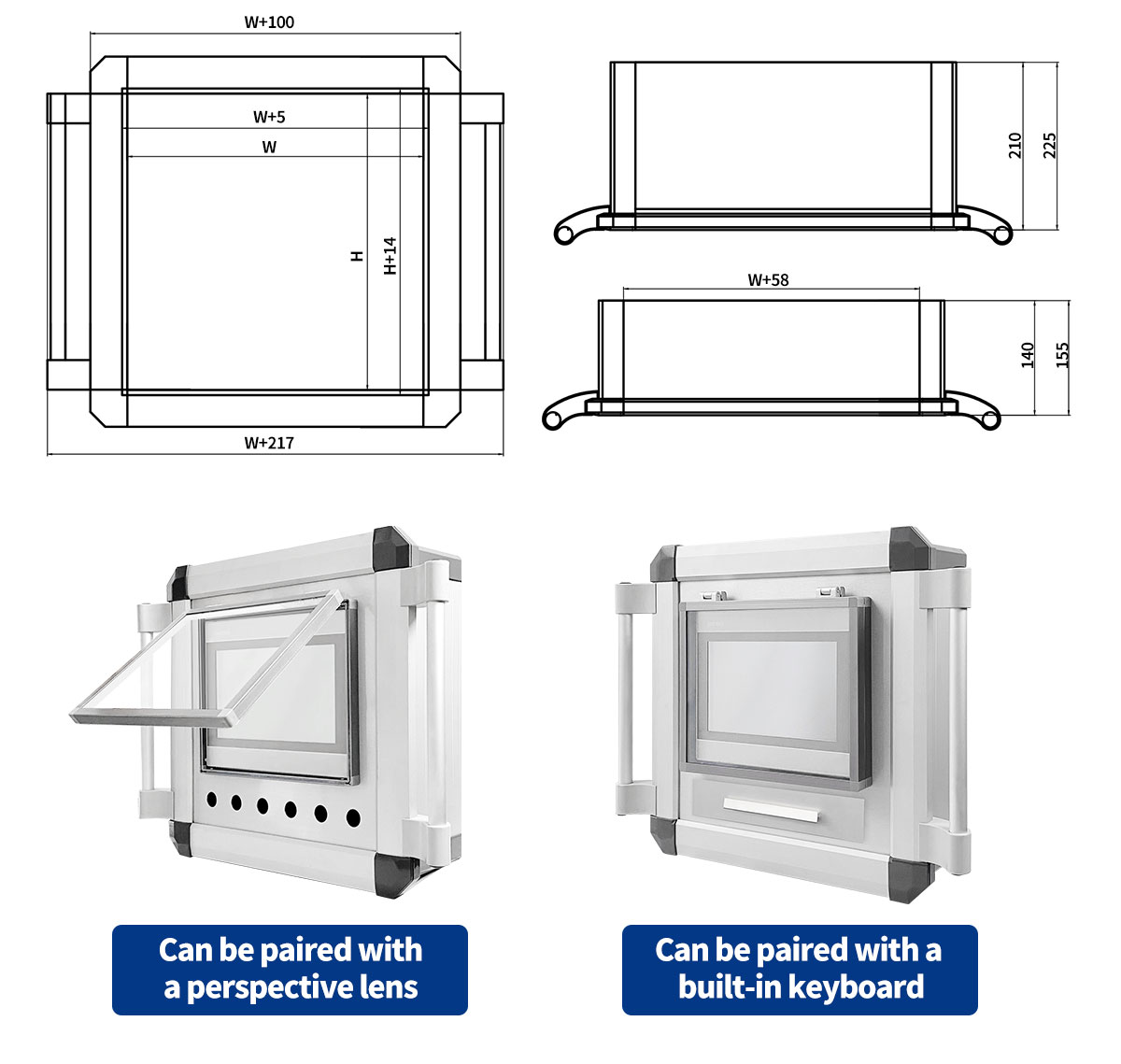 W+100

W+5

W

H

H+14

W+217

210

225

W+58

140

155

Can be paired with a perspective lens

Can be paired with a built-in keyboard