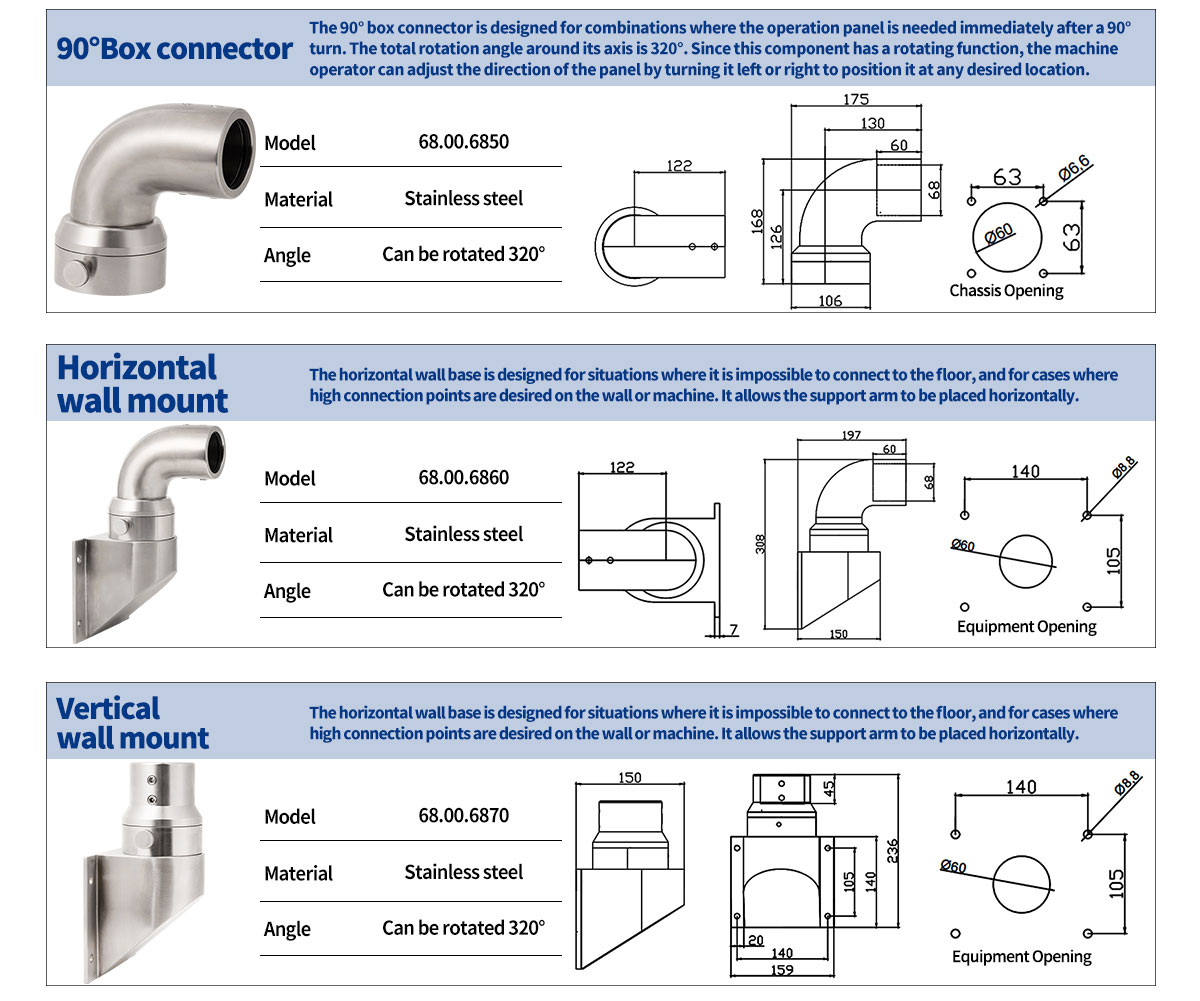 90°Box connector

The 90° box connector is designed for combinations where the operation panel is needed immediately after a 90° turn. The total rotation angle around its axis is 320°. Since this component has a rotating function, the machine operator can adjust the direction of the panel by turning it left or right to position it at any desired location.

| Model | 68.00.6850 |
|---|---|
| Material | Stainless steel |
| Angle | Can be rotated 320° |

122

175
130
60
68
168
126
106

63
Ø6.6
Ø60
63
Chassis Opening

Horizontal wall mount

The horizontal wall base is designed for situations where it is impossible to connect to the floor, and for cases where high connection points are desired on the wall or machine. It allows the support arm to be placed horizontally.

| Model | 68.00.6860 |
|---|---|
| Material | Stainless steel |
| Angle | Can be rotated 320° |

122
7

197
60
68
308
150

140
Ø8.8
Ø60
105
Equipment Opening

Vertical wall mount

The horizontal wall base is designed for situations where it is impossible to connect to the floor, and for cases where high connection points are desired on the wall or machine. It allows the support arm to be placed horizontally.

| Model | 68.00.6870 |
|---|---|
| Material | Stainless steel |
| Angle | Can be rotated 320° |

150

45
236
105
140
20
140
159

140
Ø8.8
Ø60
105
Equipment Opening