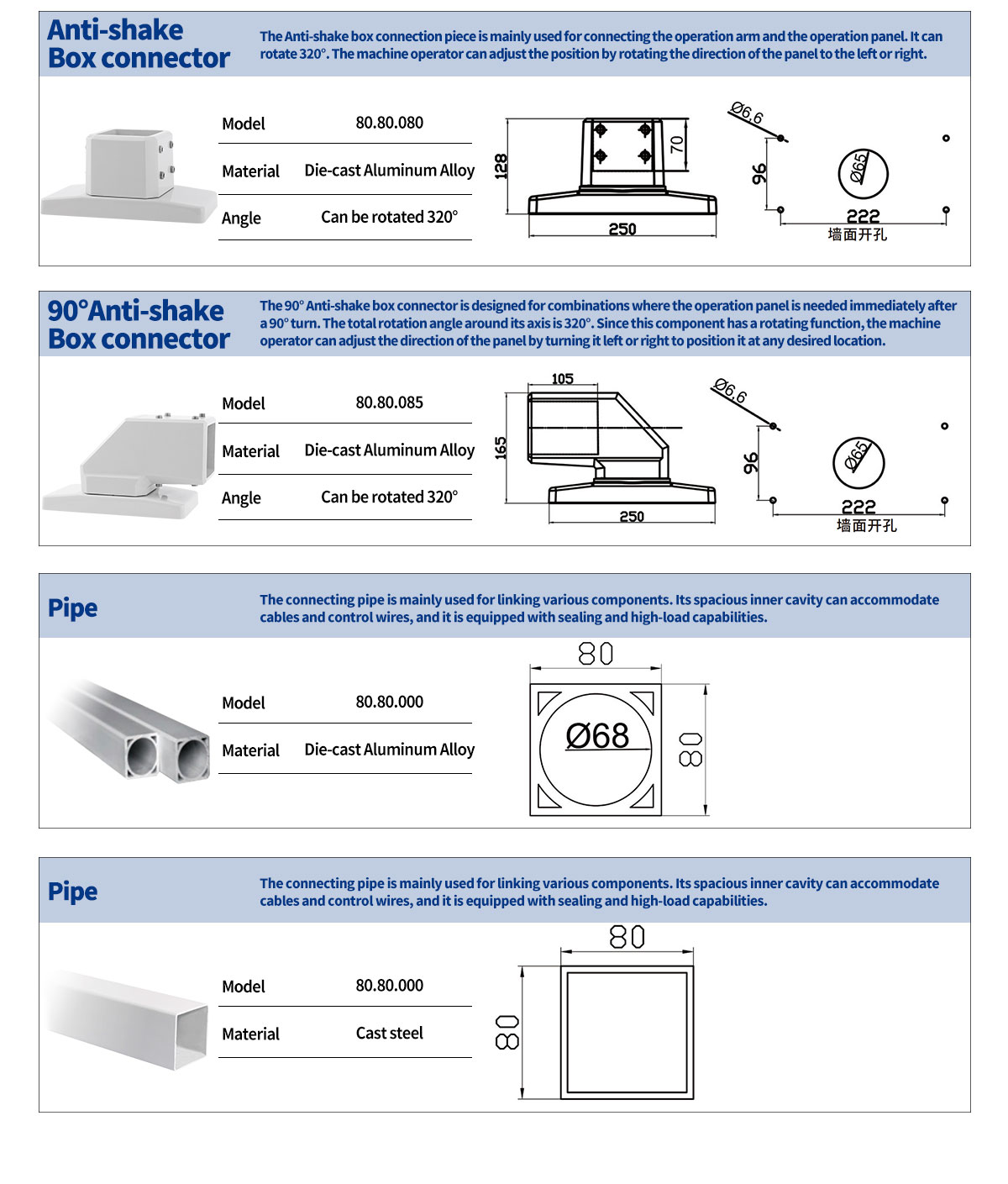 Anti-shake Box connector

The Anti-shake box connection piece is mainly used for connecting the operation arm and the operation panel. It can rotate 320°. The machine operator can adjust the position by rotating the direction of the panel to the left or right.

| Model | 80.80.080 |
|---|---|
| Material | Die-cast Aluminum Alloy |
| Angle | Can be rotated 320° |

128
70
250
Ø6.6
96
Ø65
222
墙面开孔

90°Anti-shake Box connector

The 90° Anti-shake box connector is designed for combinations where the operation panel is needed immediately after a 90° turn. The total rotation angle around its axis is 320°. Since this component has a rotating function, the machine operator can adjust the direction of the panel by turning it left or right to position it at any desired location.

| Model | 80.80.085 |
|---|---|
| Material | Die-cast Aluminum Alloy |
| Angle | Can be rotated 320° |

105
165
250
Ø6.6
96
Ø65
222
墙面开孔

Pipe

The connecting pipe is mainly used for linking various components. Its spacious inner cavity can accommodate cables and control wires, and it is equipped with sealing and high-load capabilities.

| Model | 80.80.000 |
|---|---|
| Material | Die-cast Aluminum Alloy |

80
Ø68
80

Pipe

The connecting pipe is mainly used for linking various components. Its spacious inner cavity can accommodate cables and control wires, and it is equipped with sealing and high-load capabilities.

| Model | 80.80.000 |
|---|---|
| Material | Cast steel |

80
80