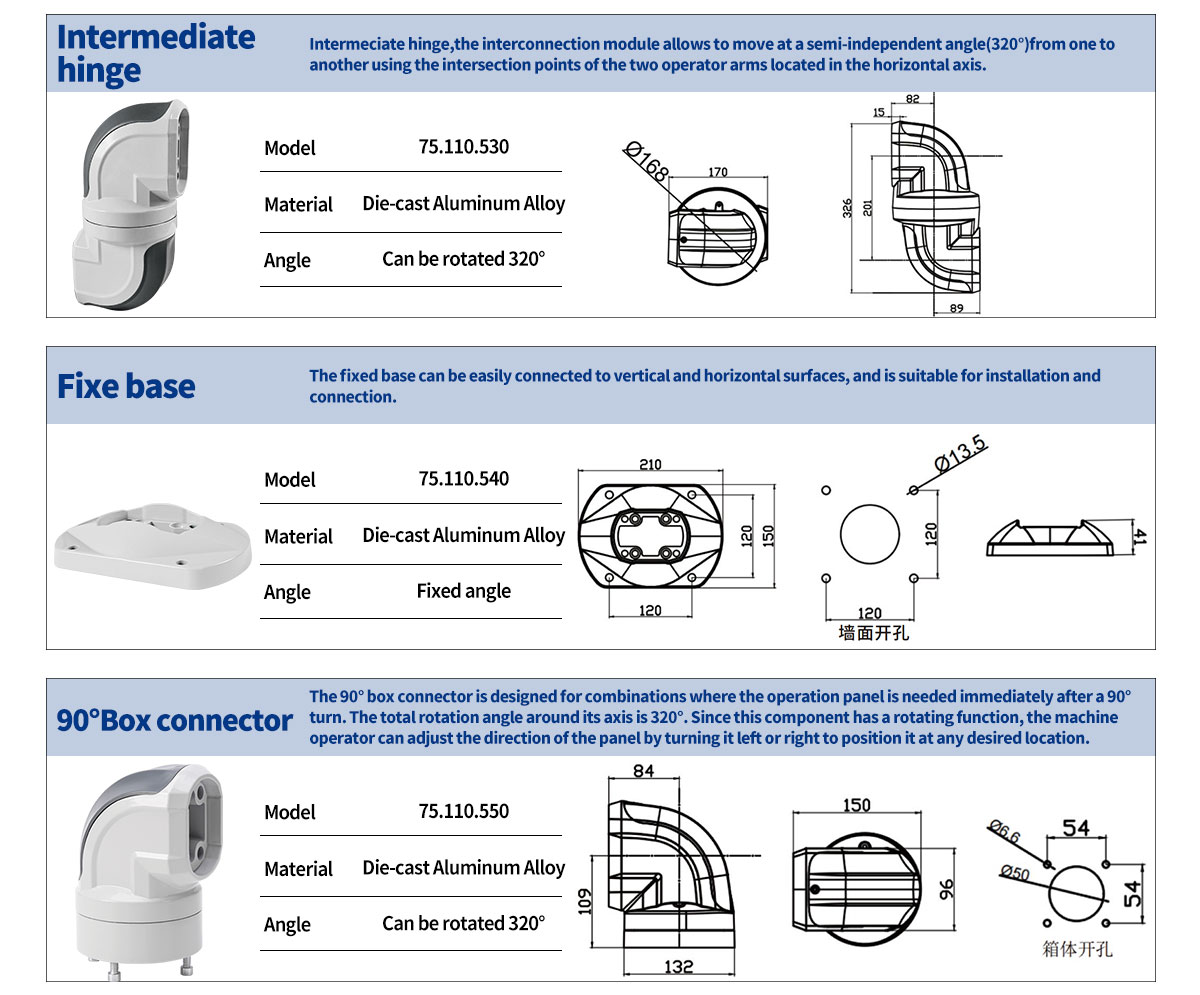 Intermediate hinge

Intermeciate hinge,the interconnection module allows to move at a semi-independent angle(320°)from one to another using the intersection points of the two operator arms located in the horizontal axis.

| Model | 75.110.530 |
|---|---|
| Material | Die-cast Aluminum Alloy |
| Angle | Can be rotated 320° |

Ø168
170
82
15
326
201
89

Fixe base

The fixed base can be easily connected to vertical and horizontal surfaces, and is suitable for installation and connection.

| Model | 75.110.540 |
|---|---|
| Material | Die-cast Aluminum Alloy |
| Angle | Fixed angle |

210
120
150
120
Ø13.5
120
120
墙面开孔
41

90°Box connector

The 90° box connector is designed for combinations where the operation panel is needed immediately after a 90° turn. The total rotation angle around its axis is 320°. Since this component has a rotating function, the machine operator can adjust the direction of the panel by turning it left or right to position it at any desired location.

| Model | 75.110.550 |
|---|---|
| Material | Die-cast Aluminum Alloy |
| Angle | Can be rotated 320° |

84
109
132
150
96
Ø6.6
54
Ø50
54
箱体开孔