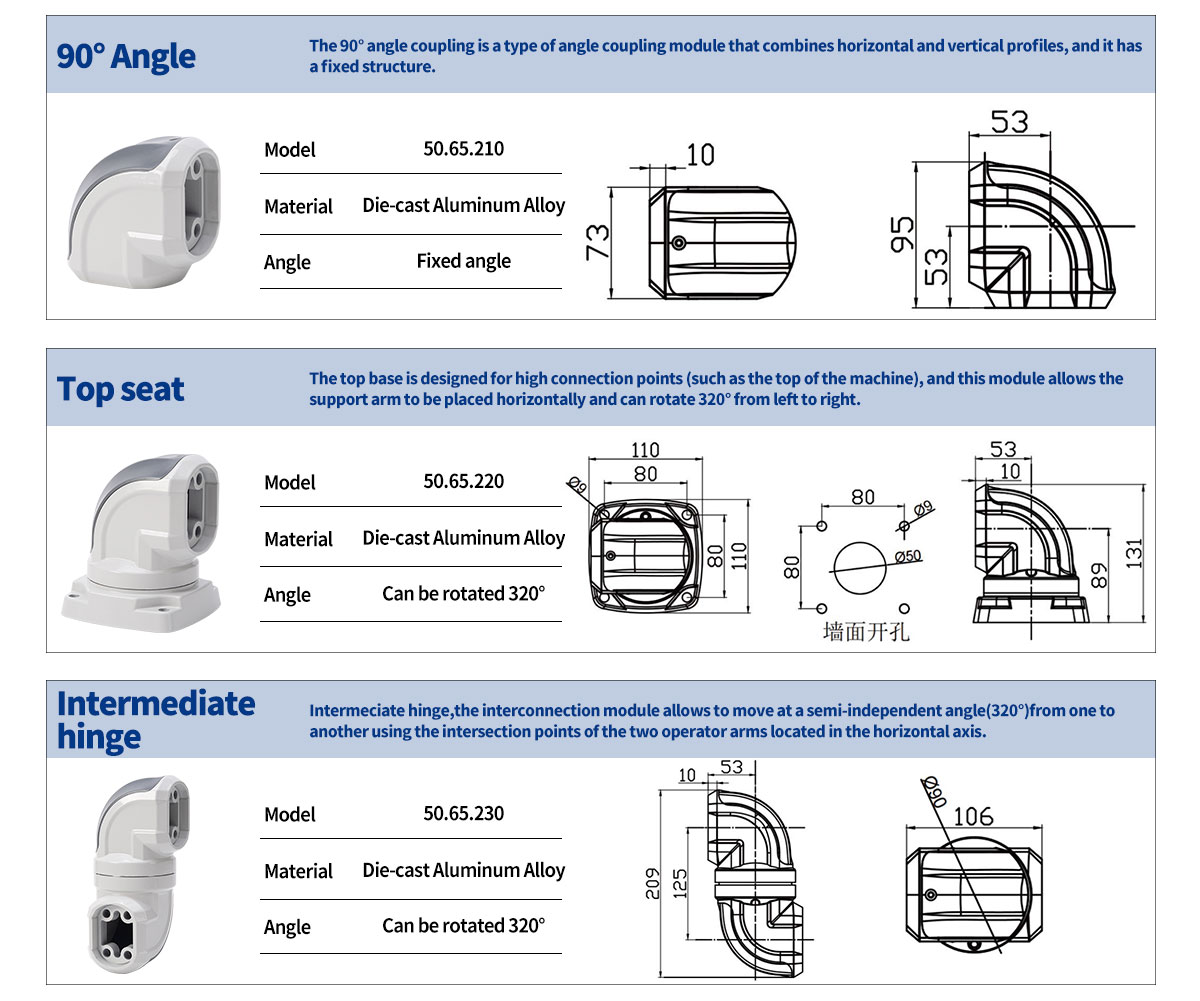 90° Angle

The 90° angle coupling is a type of angle coupling module that combines horizontal and vertical profiles, and it has a fixed structure.

| Model | 50.65.210 |
|---|---|
| Material | Die-cast Aluminum Alloy |
| Angle | Fixed angle |

10
73
53
95
53

Top seat

The top base is designed for high connection points (such as the top of the machine), and this module allows the support arm to be placed horizontally and can rotate 320° from left to right.

| Model | 50.65.220 |
|---|---|
| Material | Die-cast Aluminum Alloy |
| Angle | Can be rotated 320° |

110
80
Ø9
80
110
80
Ø9
80
Ø50
墙面开孔
53
10
89
131

Intermediate hinge

Intermeciate hinge,the interconnection module allows to move at a semi-independent angle(320°)from one to another using the intersection points of the two operator arms located in the horizontal axis.

| Model | 50.65.230 |
|---|---|
| Material | Die-cast Aluminum Alloy |
| Angle | Can be rotated 320° |

10
53
209
125
Ø90
106