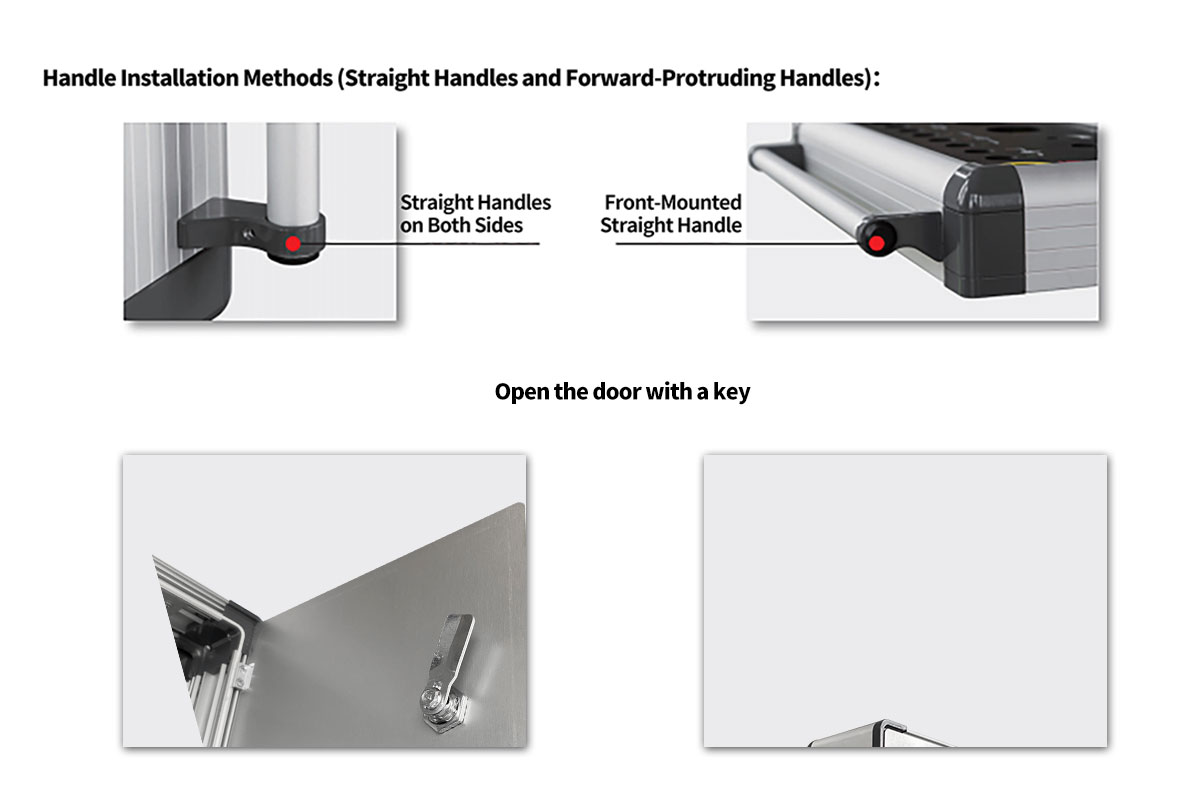 Handle Installation Methods (Straight Handles and Forward-Protruding Handles):

Straight Handles on Both Sides

Front-Mounted Straight Handle

Open the door with a key