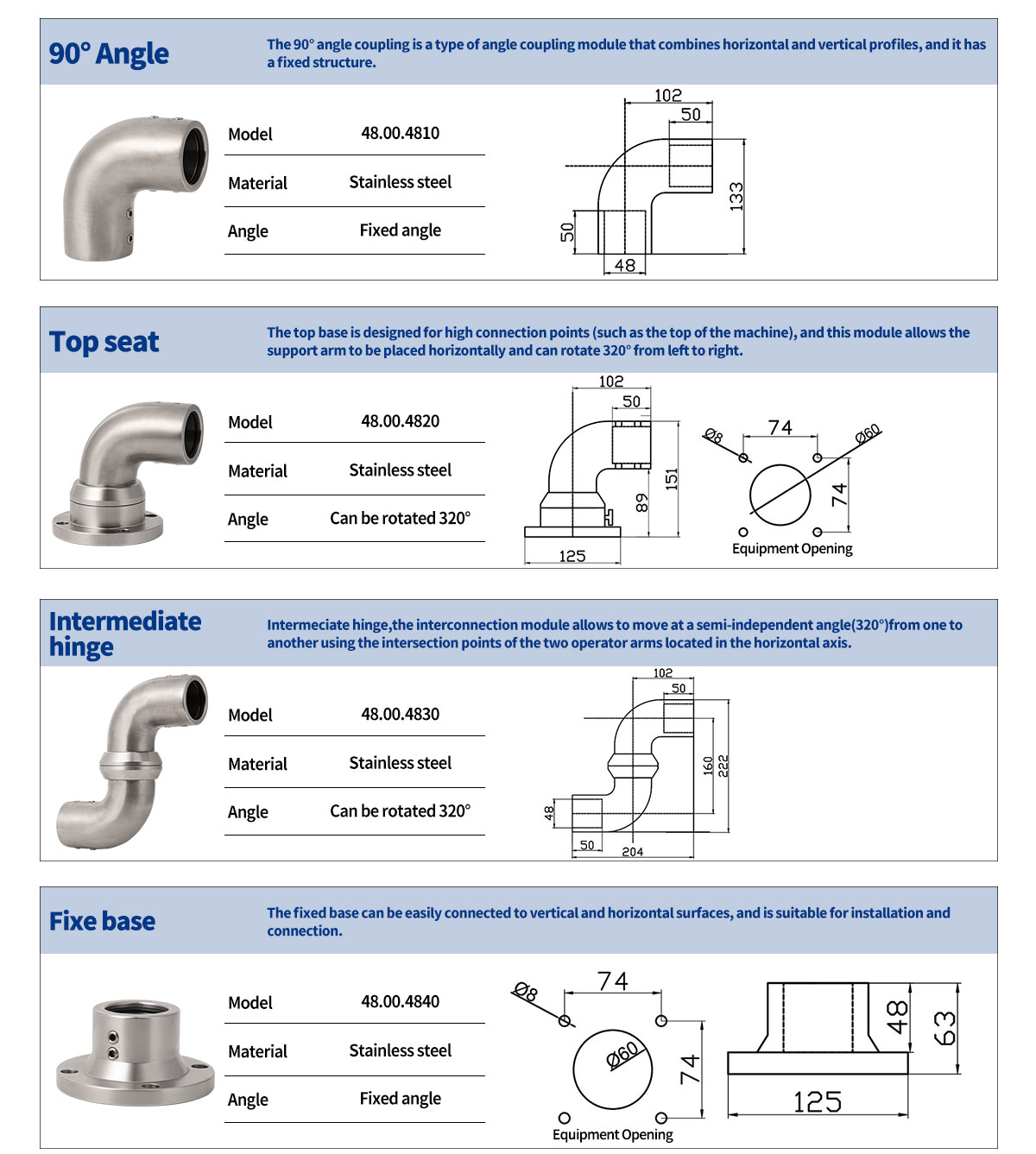 90° Angle

The 90° angle coupling is a type of angle coupling module that combines horizontal and vertical profiles, and it has a fixed structure.

| Model | 48.00.4810 |
|---|---|
| Material | Stainless steel |
| Angle | Fixed angle |

102
50
133
50
48

Top seat

The top base is designed for high connection points (such as the top of the machine), and this module allows the support arm to be placed horizontally and can rotate 320° from left to right.

| Model | 48.00.4820 |
|---|---|
| Material | Stainless steel |
| Angle | Can be rotated 320° |

102
50
151
89
125
Ø8
74
Ø60
74
Equipment Opening

Intermediate hinge

Intermeciate hinge,the interconnection module allows to move at a semi-independent angle(320°)from one to another using the intersection points of the two operator arms located in the horizontal axis.

| Model | 48.00.4830 |
|---|---|
| Material | Stainless steel |
| Angle | Can be rotated 320° |

102
50
160
222
48
50
204

Fixe base

The fixed base can be easily connected to vertical and horizontal surfaces, and is suitable for installation and connection.

| Model | 48.00.4840 |
|---|---|
| Material | Stainless steel |
| Angle | Fixed angle |

Ø8
74
Ø60
74
Equipment Opening
48
63
125