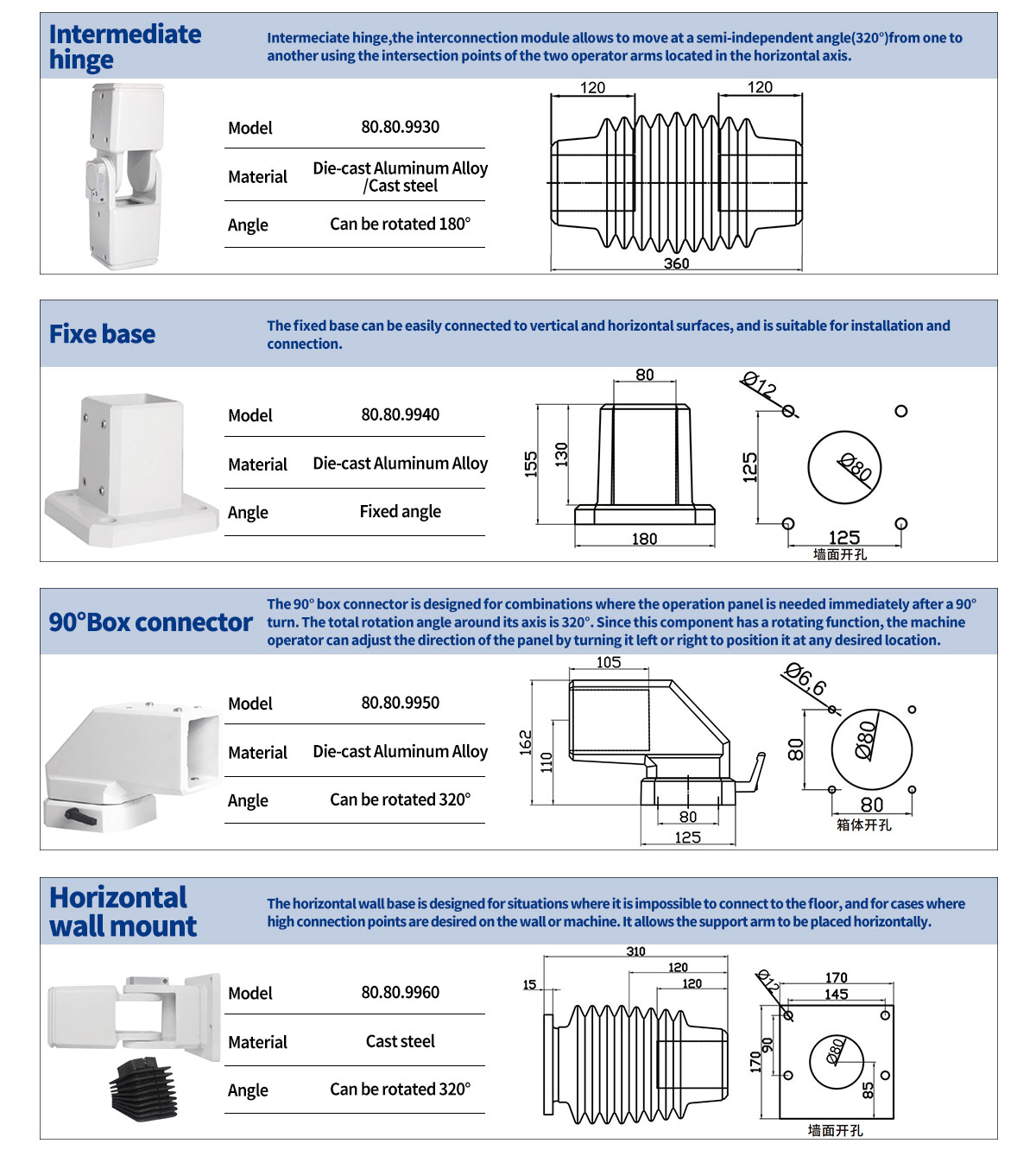 Intermediate hinge

Intermeciate hinge,the interconnection module allows to move at a semi-independent angle(320°)from one to another using the intersection points of the two operator arms located in the horizontal axis.

| Model | 80.80.9930 |
|---|---|
| Material | Die-cast Aluminum Alloy /Cast steel |
| Angle | Can be rotated 180° |

120
120
360

Fixe base

The fixed base can be easily connected to vertical and horizontal surfaces, and is suitable for installation and connection.

| Model | 80.80.9940 |
|---|---|
| Material | Die-cast Aluminum Alloy |
| Angle | Fixed angle |

80
155
130
180
Ø12
125
Ø80
125
墙面开孔

90°Box connector

The 90° box connector is designed for combinations where the operation panel is needed immediately after a 90° turn. The total rotation angle around its axis is 320°. Since this component has a rotating function, the machine operator can adjust the direction of the panel by turning it left or right to position it at any desired location.

| Model | 80.80.9950 |
|---|---|
| Material | Die-cast Aluminum Alloy |
| Angle | Can be rotated 320° |

105
162
110
80
125
Ø6.6
80
Ø80
80
箱体开孔

Horizontal wall mount

The horizontal wall base is designed for situations where it is impossible to connect to the floor, and for cases where high connection points are desired on the wall or machine. It allows the support arm to be placed horizontally.

| Model | 80.80.9960 |
|---|---|
| Material | Cast steel |
| Angle | Can be rotated 320° |

310
120
120
15
Ø12
170
145
170
90
Ø80
85
墙面开孔