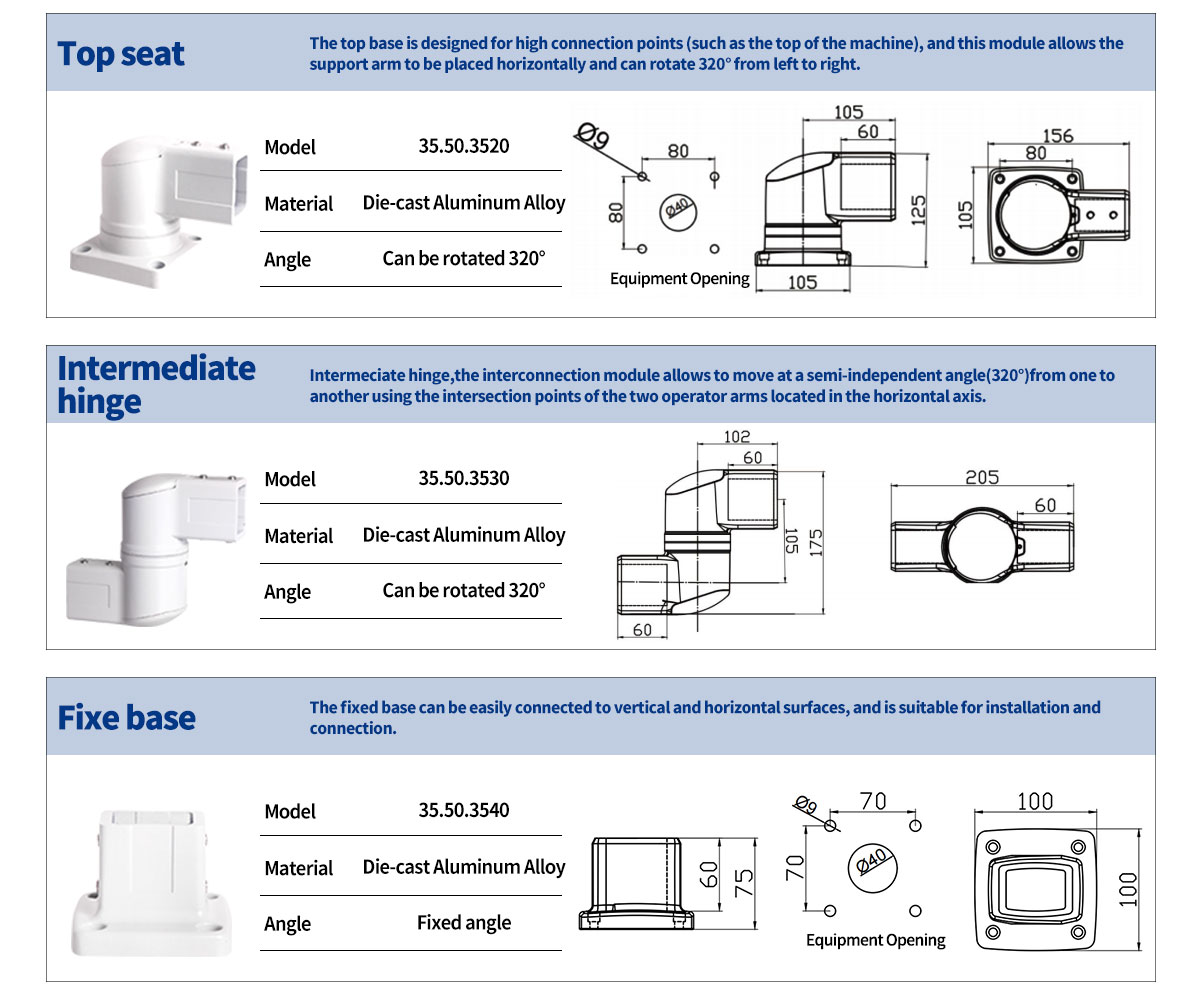 Top seat

The top base is designed for high connection points (such as the top of the machine), and this module allows the support arm to be placed horizontally and can rotate 320° from left to right.

| Model | 35.50.3520 |
|---|---|
| Material | Die-cast Aluminum Alloy |
| Angle | Can be rotated 320° |

Ø9
80
80
Ø40
Equipment Opening
105
60
125
105
156
80
105

Intermediate hinge

Intermeciate hinge,the interconnection module allows to move at a semi-independent angle(320°)from one to another using the intersection points of the two operator arms located in the horizontal axis.

| Model | 35.50.3530 |
|---|---|
| Material | Die-cast Aluminum Alloy |
| Angle | Can be rotated 320° |

102
60
105
175
60
205
60

Fixe base

The fixed base can be easily connected to vertical and horizontal surfaces, and is suitable for installation and connection.

| Model | 35.50.3540 |
|---|---|
| Material | Die-cast Aluminum Alloy |
| Angle | Fixed angle |

60
75
Ø9
70
70
Ø40
Equipment Opening
100
100