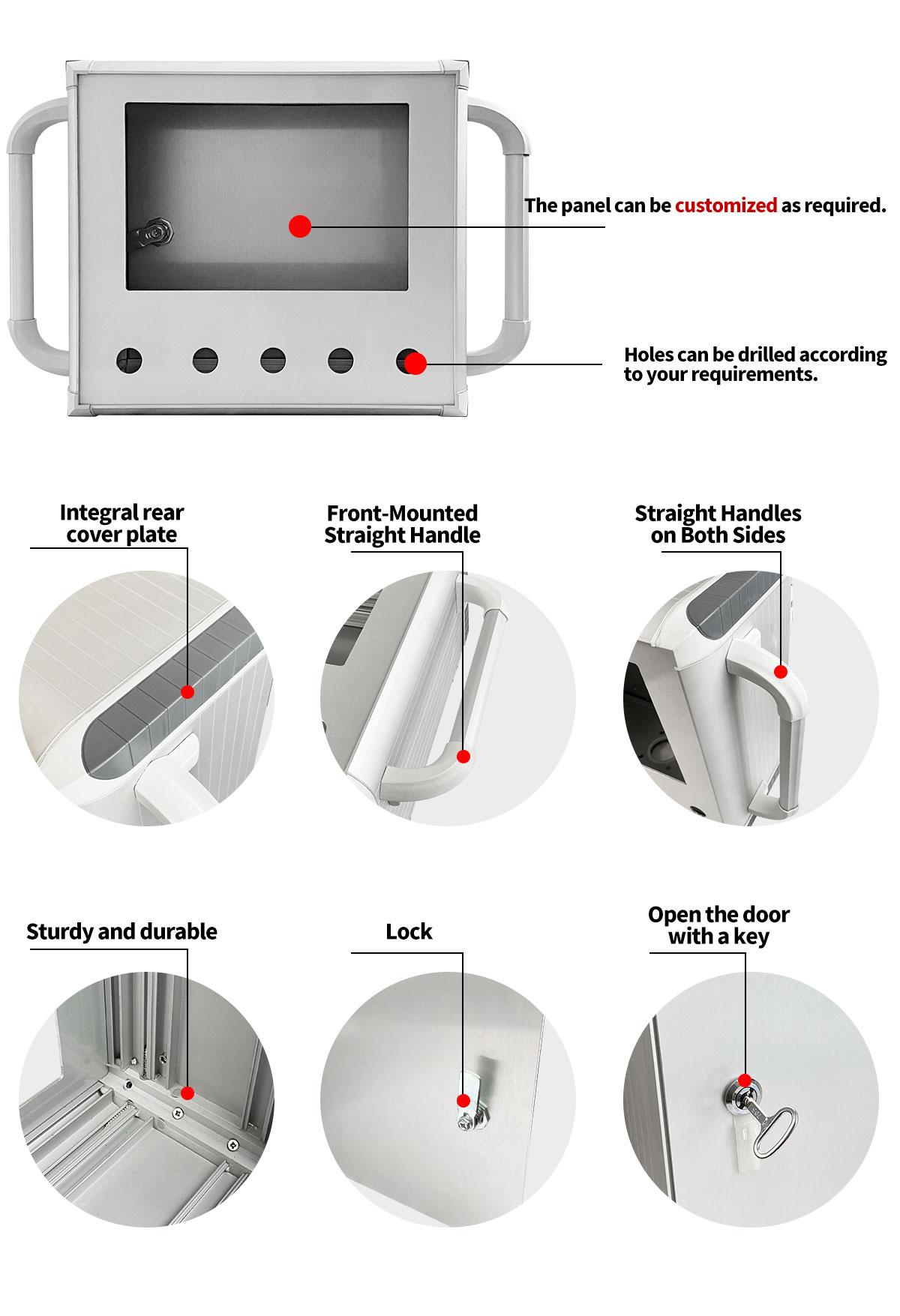 The panel can be customized as required.

Holes can be drilled according to your requirements.

Integral rear cover plate

Front-Mounted Straight Handle

Straight Handles on Both Sides

Sturdy and durable

Lock

Open the door with a key