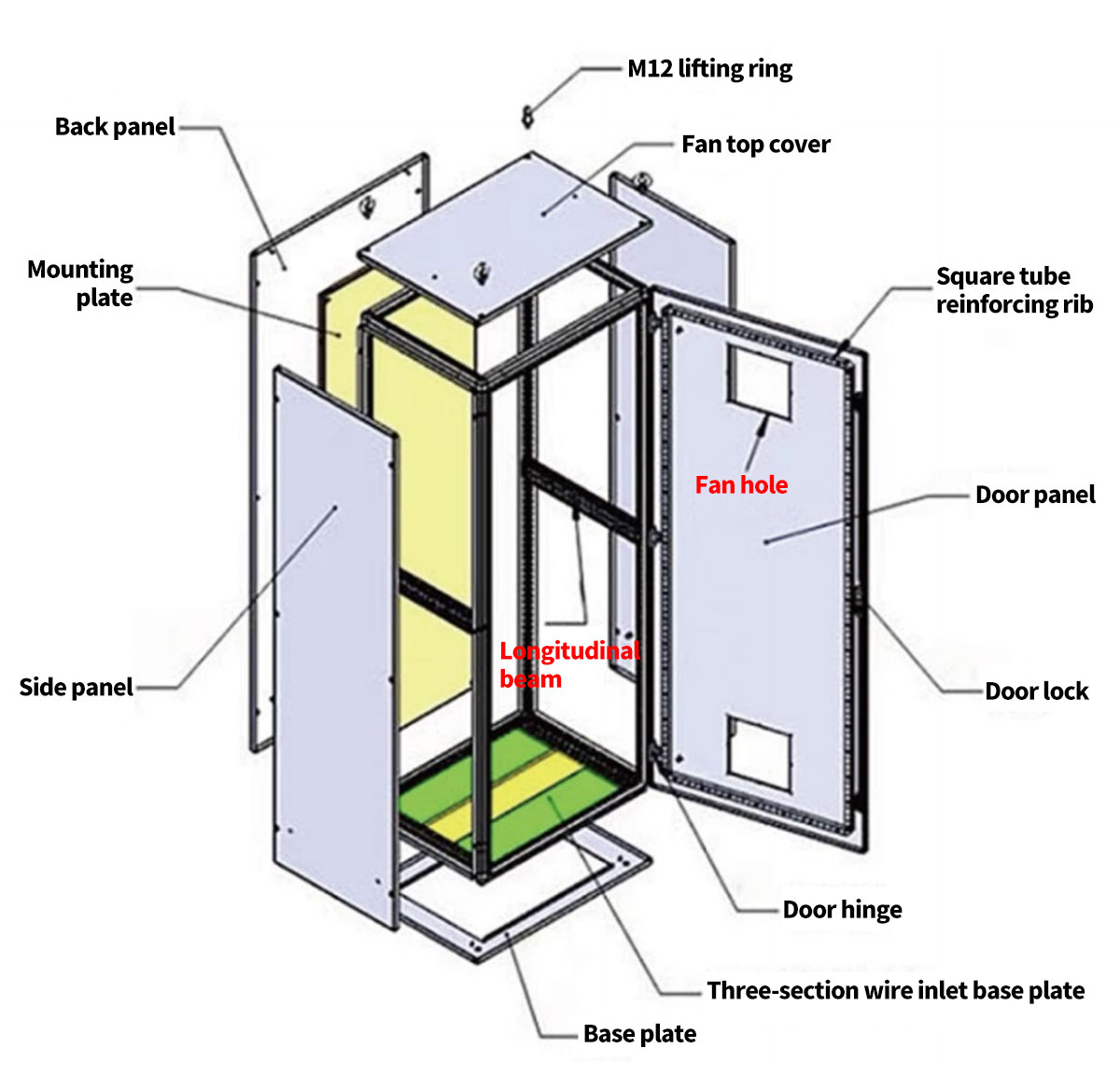 M12 lifting ring

Back panel

Fan top cover

Mounting plate

Square tube reinforcing rib

Fan hole

Door panel

Longitudinal beam

Side panel

Door lock

Door hinge

Three-section wire inlet base plate

Base plate