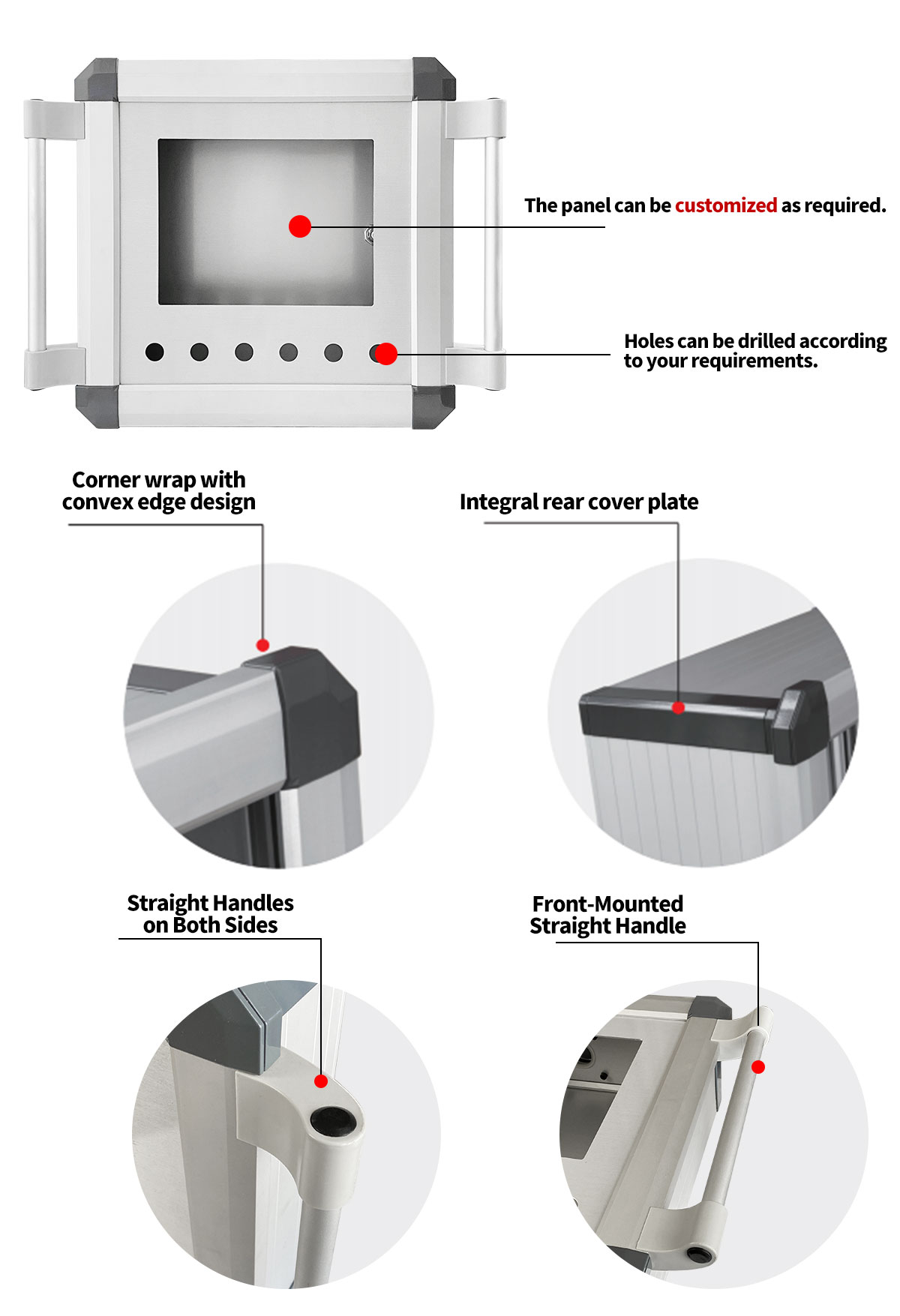 The panel can be customized as required.

Holes can be drilled according to your requirements.

Corner wrap with convex edge design

Integral rear cover plate

Straight Handles on Both Sides

Front-Mounted Straight Handle