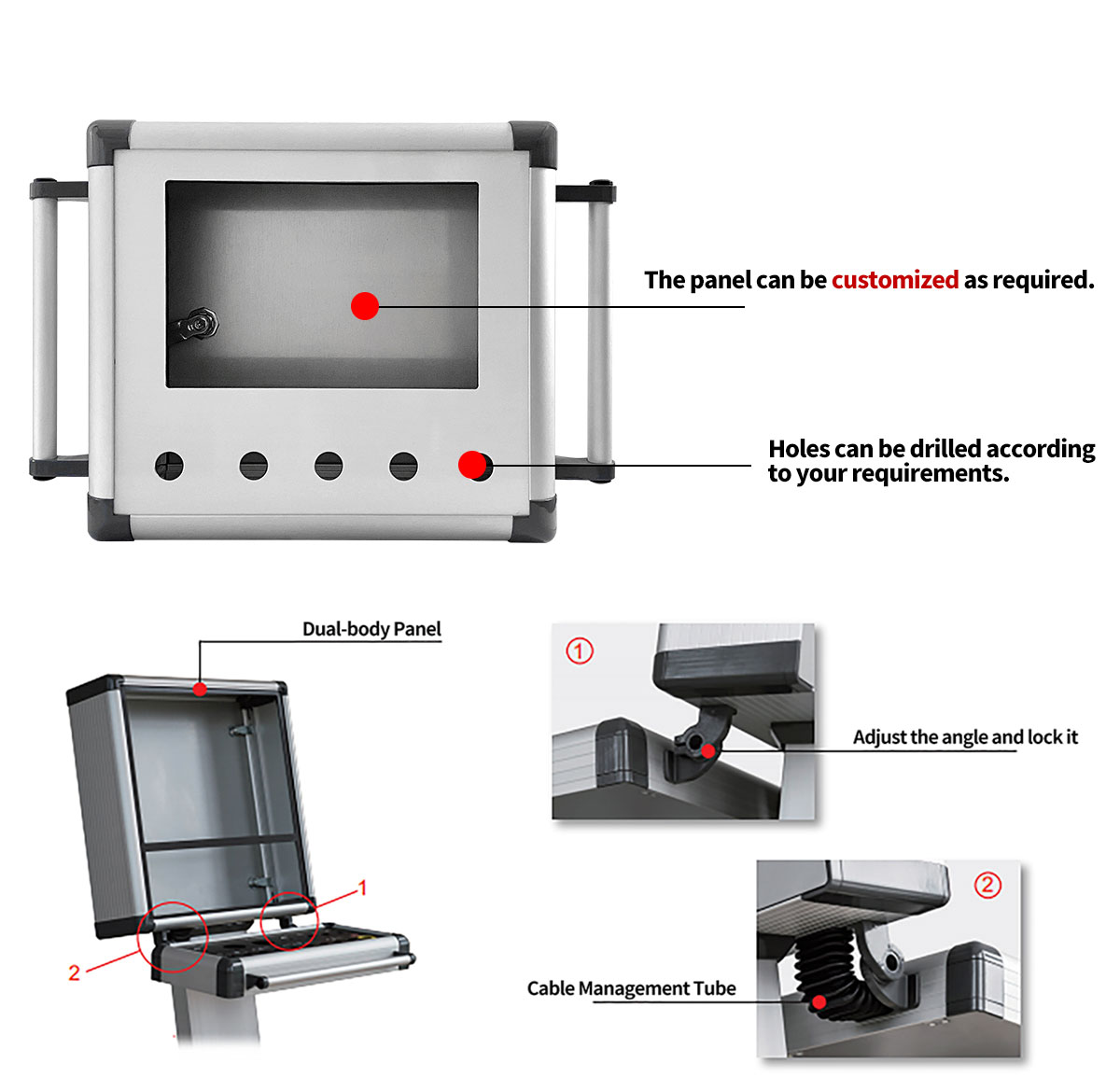 The panel can be customized as required.

Holes can be drilled according to your requirements.

Dual-body Panel

1

2

①

Adjust the angle and lock it

②

Cable Management Tube