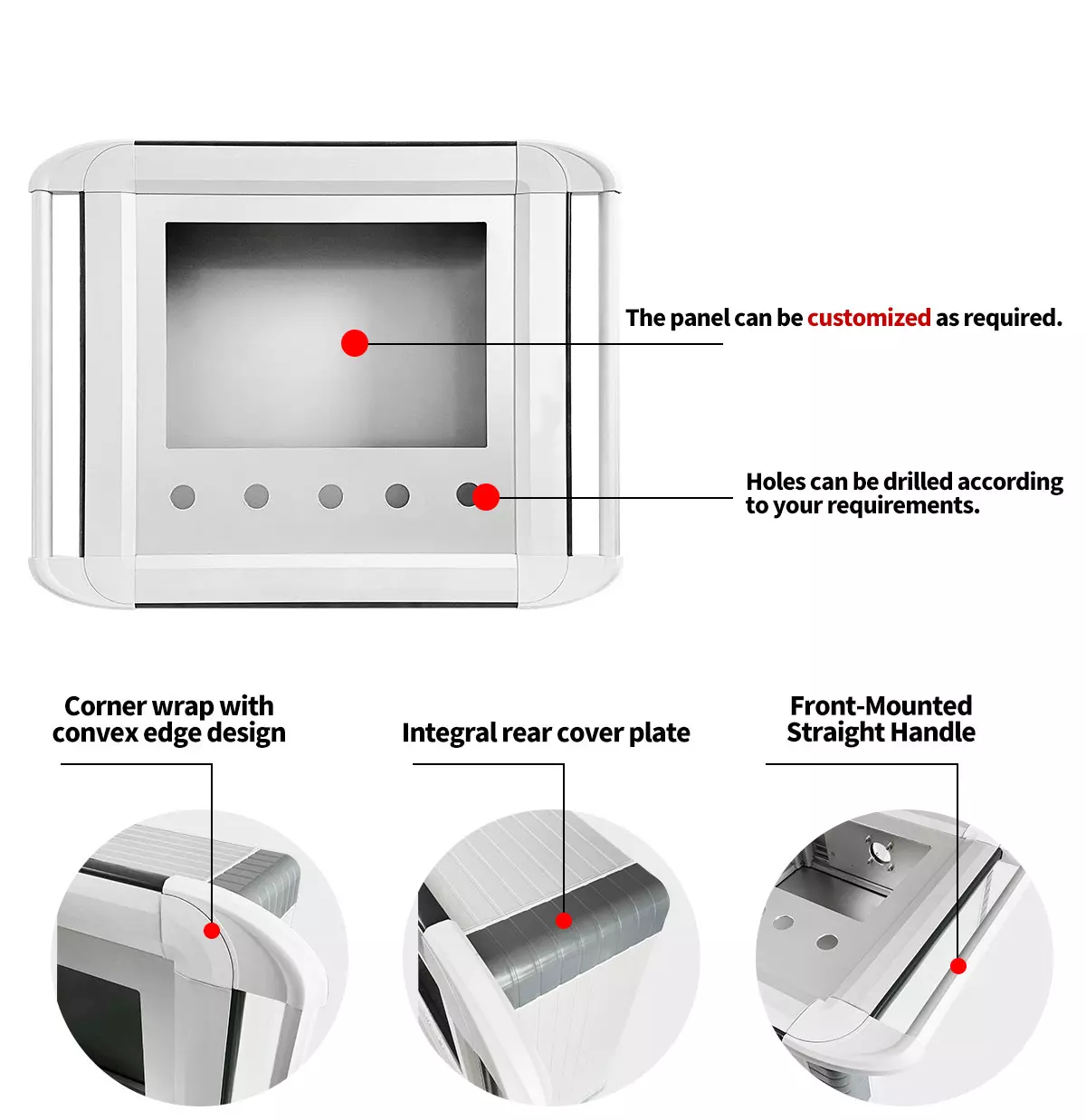 The panel can be customized as required.

Holes can be drilled according to your requirements.

Corner wrap with convex edge design

Integral rear cover plate

Front-Mounted Straight Handle